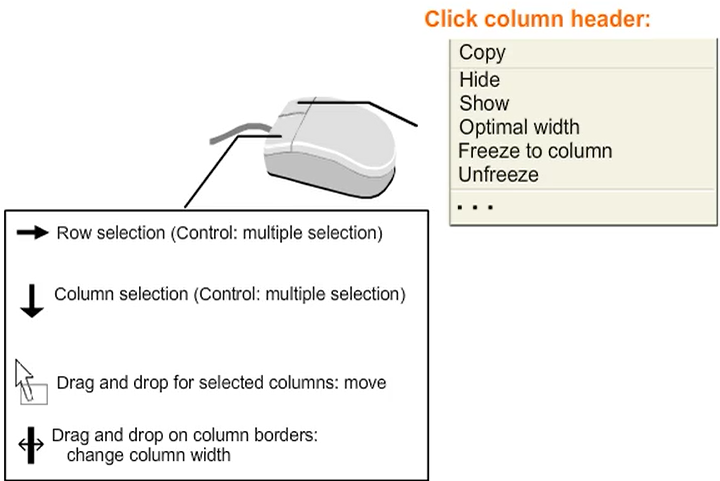 Click column header:

Copy

Hide
Show
Optimal width
Freeze to column
Unfreeze

. . .

Row selection (Control: multiple selection)

Column selection (Control: multiple selection)

Drag and drop for selected columns: move

Drag and drop on column borders: change column width