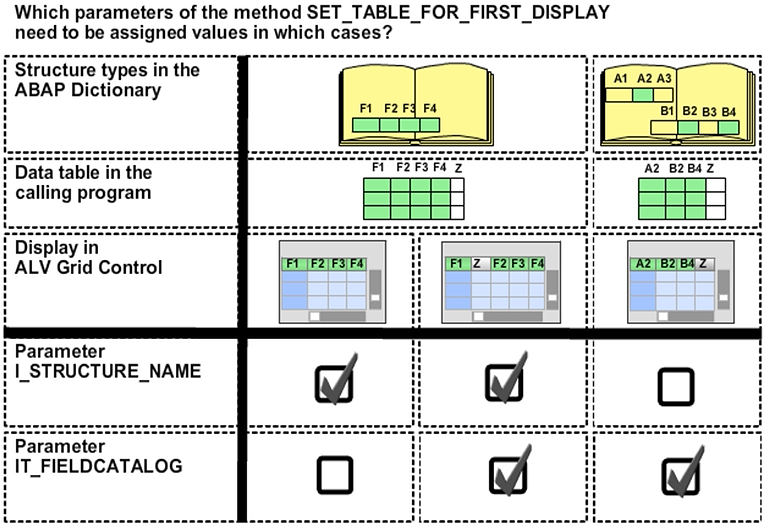 Which parameters of the method SET_TABLE_FOR_FIRST_DISPLAY need to be assigned values in which cases?

Structure types in the ABAP Dictionary

F1 F2 F3 F4

A1 A2 A3

B1 B2 B3 B4

Data table in the calling program

F1 F2 F3 F4 Z

A2 B2 B4 Z

Display in ALV Grid Control

F1 F2 F3 F4

F1 Z F2 F3 F4

A2 B2 B4 Z

Parameter I_STRUCTURE_NAME

Parameter IT_FIELDCATALOG